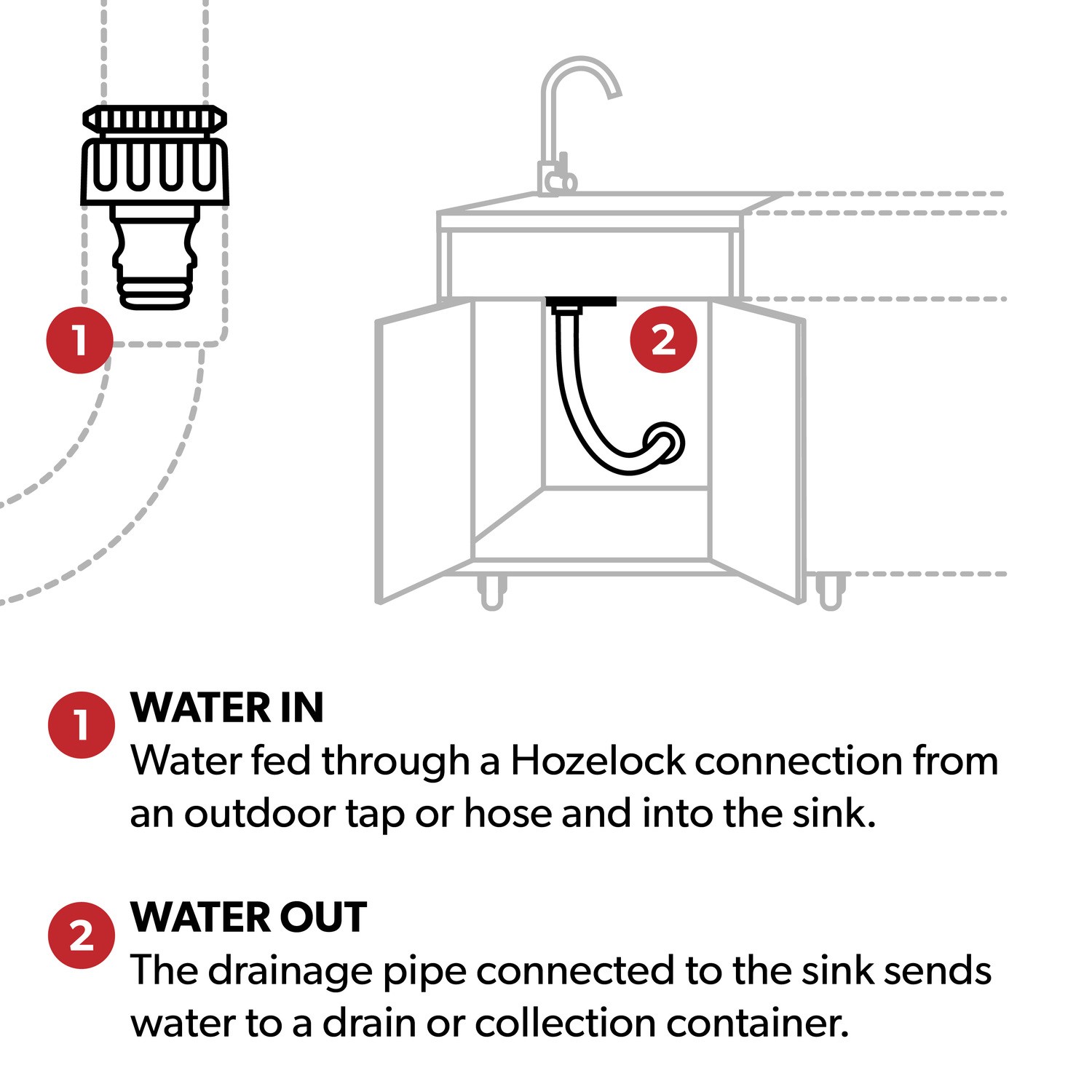 1

2

1 WATER IN
Water fed through a Hozelock connection from an outdoor tap or hose and into the sink.

2 WATER OUT
The drainage pipe connected to the sink sends water to a drain or collection container.