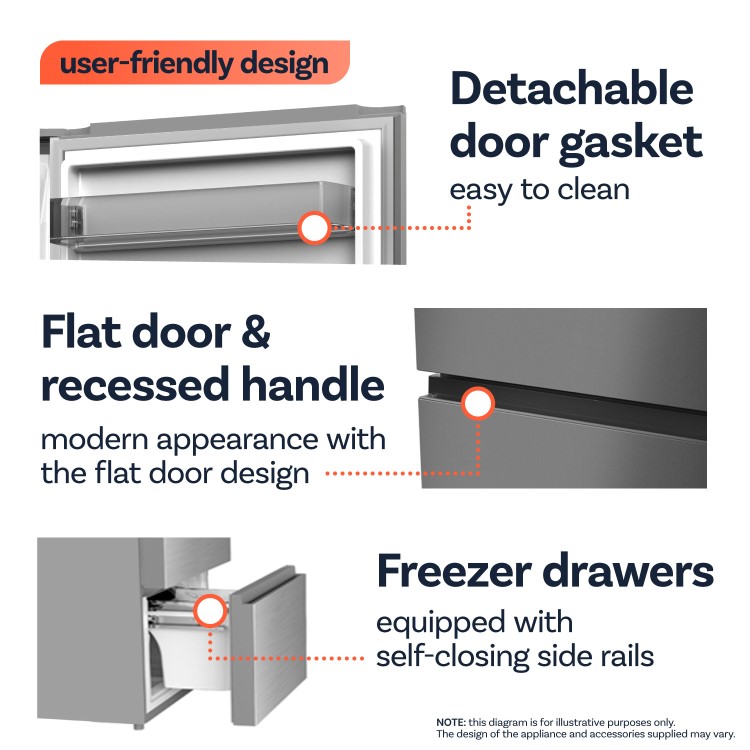 user-friendly design

Detachable door gasket
easy to clean

Flat door & recessed handle
modern appearance with the flat door design

Freezer drawers
equipped with self-closing side rails

NOTE: this diagram is for illustrative purposes only.
The design of the appliance and accessories supplied may vary.